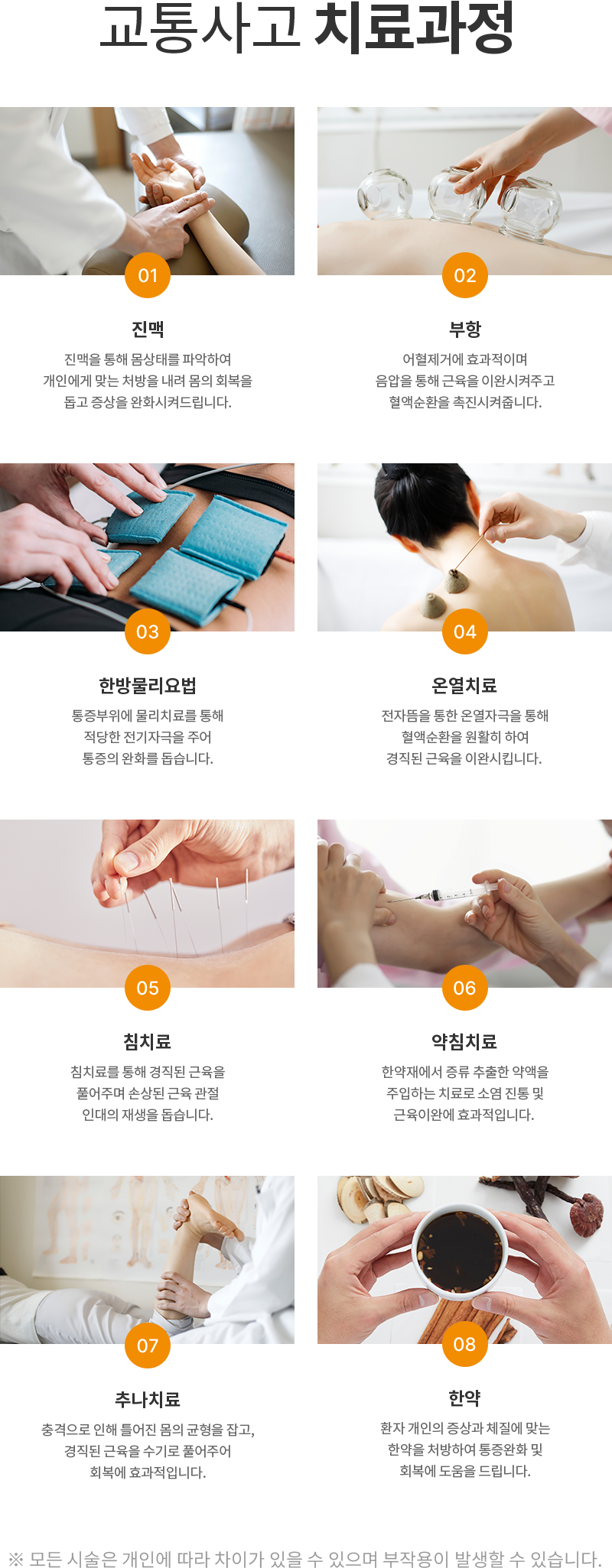 교통사고 치료과정

01

진맥

진맥을 통해 몸상태를 파악하여 개인에게 맞는 처방을 내려 몸의 회복을 돕고 증상을 완화시켜드립니다.

02

부항

어혈제거에 효과적이며 음압을 통해 근육을 이완시켜주고 혈액순환을 촉진시켜줍니다.

03

한방물리요법

통증부위에 물리치료를 통해 적당한 전기자극을 주어 통증의 완화를 돕습니다.

04

온열치료

전자뜸을 통한 온열자극을 통해 혈액순환을 원활히 하여 경직된 근육을 이완시킵니다.

05

침치료

침치료를 통해 경직된 근육을 풀어주며 손상된 근육 관절 인대의 재생을 돕습니다.

06

약침치료

한약재에서 증류 추출한 약액을 주입하는 치료로 소염 진통 및 근육이완에 효과적입니다.

07

추나치료

충격으로 인해 틀어진 몸의 균형을 잡고, 경직된 근육을 수기로 풀어주어 회복에 효과적입니다.

08

한약

환자 개인의 증상과 체질에 맞는 한약을 처방하여 통증완화 및 회복에 도움을 드립니다.

※ 모든 시술은 개인에 따라 차이가 있을 수 있으며 부작용이 발생할 수 있습니다.