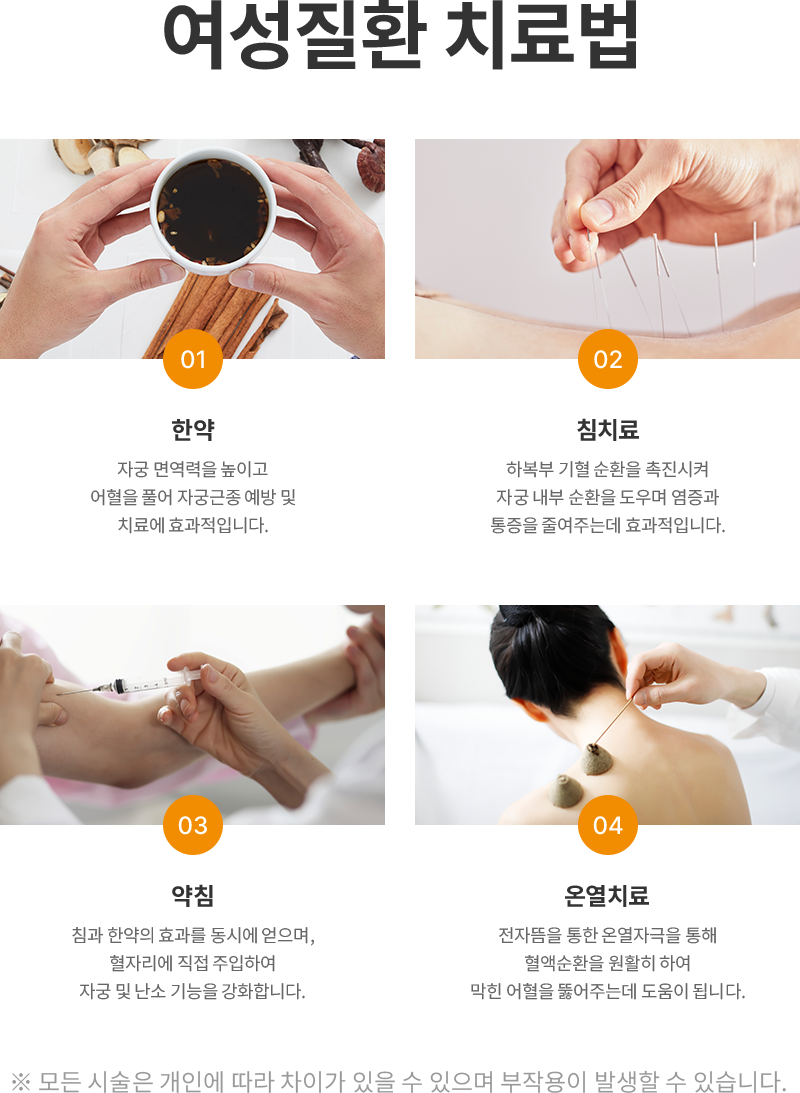 여성질환 치료법

01

한약

자궁 면역력을 높이고 어혈을 풀어 자궁근종 예방 및 치료에 효과적입니다.

02

침치료

하복부 기혈 순환을 촉진시켜 자궁 내부 순환을 도우며 염증과 통증을 줄여주는데 효과적입니다.

03

약침

침과 한약의 효과를 동시에 얻으며, 혈자리에 직접 주입하여 자궁 및 난소 기능을 강화합니다.

04

온열치료

전자뜸을 통한 온열자극을 통해 혈액순환을 원활히 하여 막힌 어혈을 뚫어주는데 도움이 됩니다.

※ 모든 시술은 개인에 따라 차이가 있을 수 있으며 부작용이 발생할 수 있습니다.